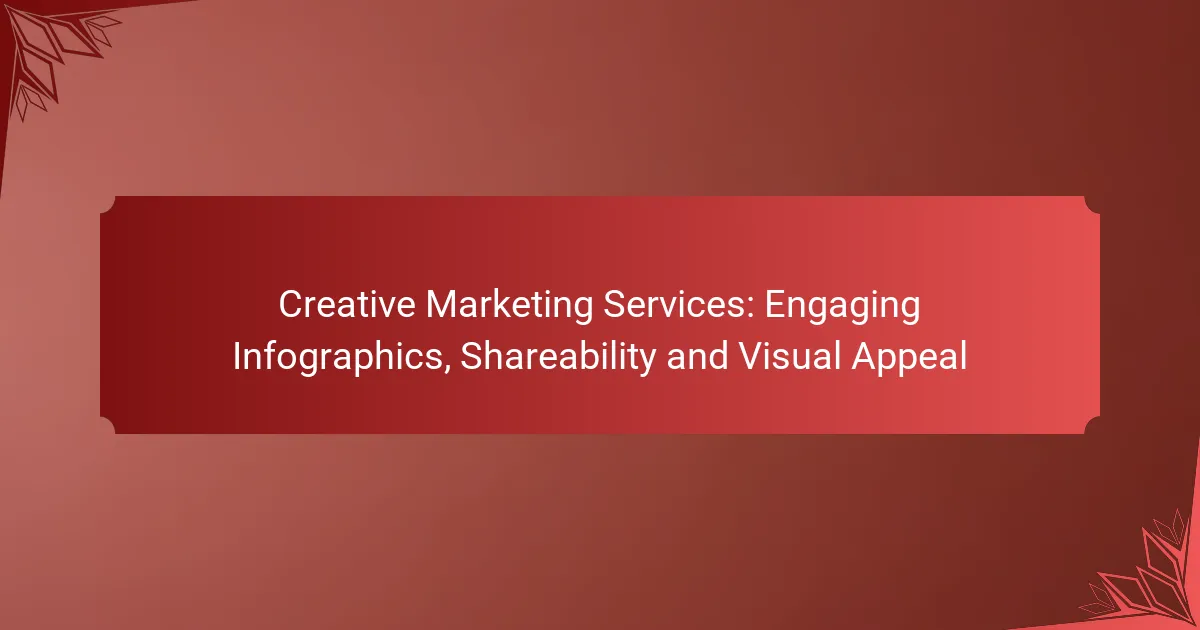 Creative Marketing Services: Engaging Infographics, Shareability and Visual Appeal